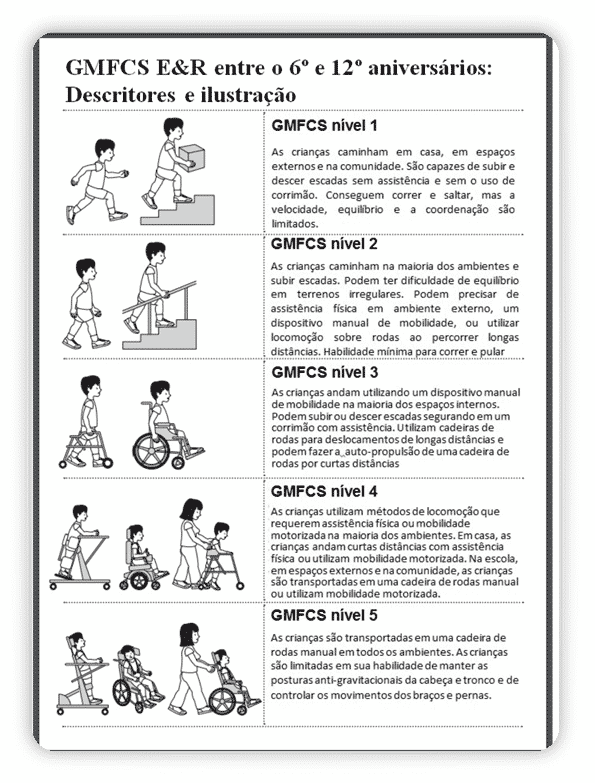 GMFCS E&R entre o 6º e 12º aniversários: Descritores e ilustração

GMFCS nível 1

As crianças caminham em casa, em espaços externos e na comunidade. São capazes de subir e descer escadas sem assistência e sem o uso de corrimão. Conseguem correr e saltar, mas a velocidade, equilíbrio e a coordenação são limitados.

GMFCS nível 2

As crianças caminham na maioria dos ambientes e subir escadas. Podem ter dificuldade de equilíbrio em terrenos irregulares. Podem precisar de assistência física em ambiente externo, um dispositivo manual de mobilidade, ou utilizar locomoção sobre rodas ao percorrer longas distâncias. Habilidade mínima para correr e pular

GMFCS nível 3

As crianças andam utilizando um dispositivo manual de mobilidade na maioria dos espaços internos. Podem subir ou descer escadas segurando em um corrimão com assistência. Utilizam cadeiras de rodas para deslocamentos de longas distâncias e podem fazer a_auto-propulsão de uma cadeira de rodas por curtas distâncias

GMFCS nível 4

As crianças utilizam métodos de locomoção que requerem assistência física ou mobilidade motorizada na maioria dos ambientes. Em casa, as crianças andam curtas distâncias com assistência física ou utilizam mobilidade motorizada. Na escola, em espaços externos e na comunidade, as crianças são transportadas em uma cadeira de rodas manual ou utilizam mobilidade motorizada.

GMFCS nível 5

As crianças são transportadas em uma cadeira de rodas manual em todos os ambientes. As crianças são limitadas em sua habilidade de manter as posturas anti-gravitacionais da cabeça e tronco e de controlar os movimentos dos braços e pernas.